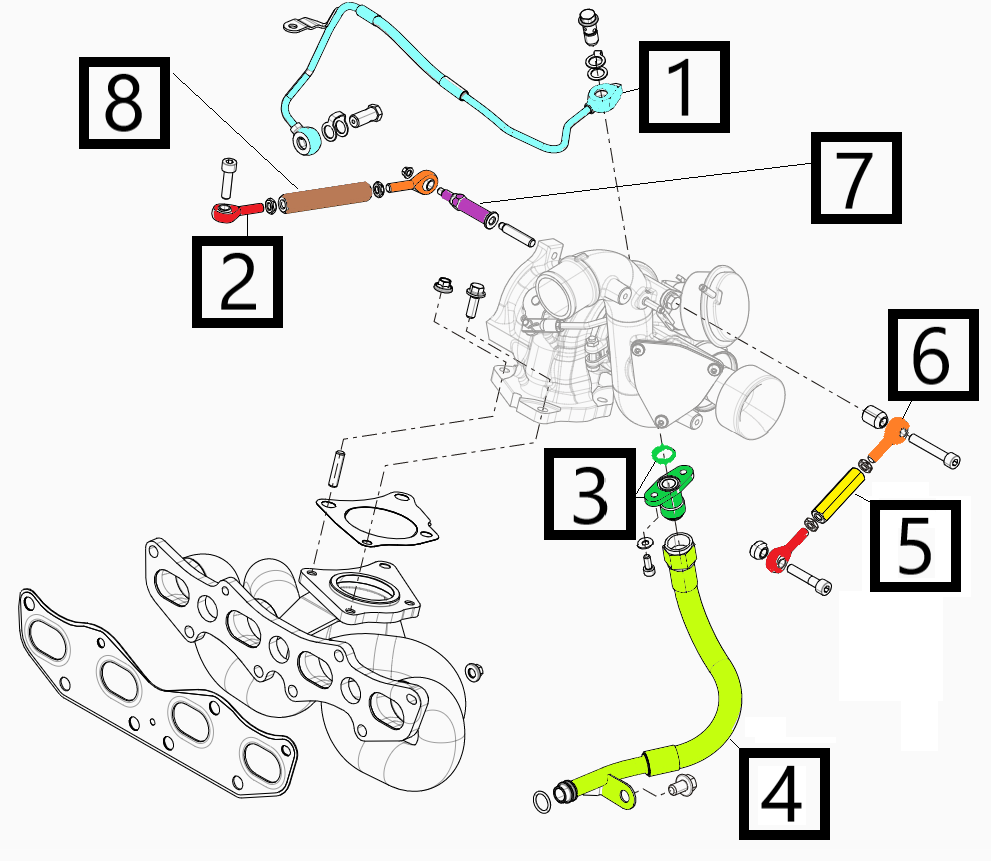 8
1
7
2
6
3
5
4