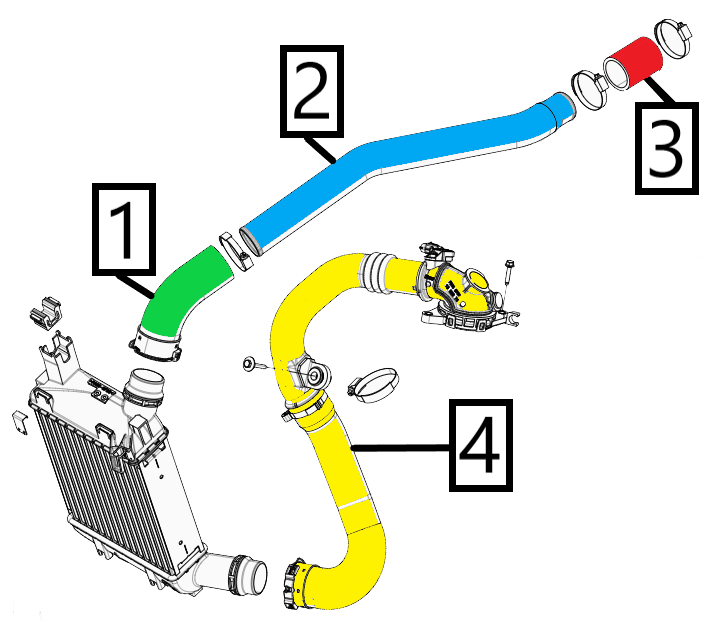 2

3

1

4