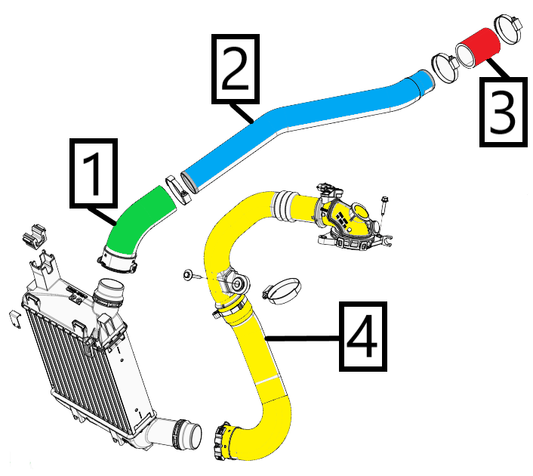 2
3
1
4